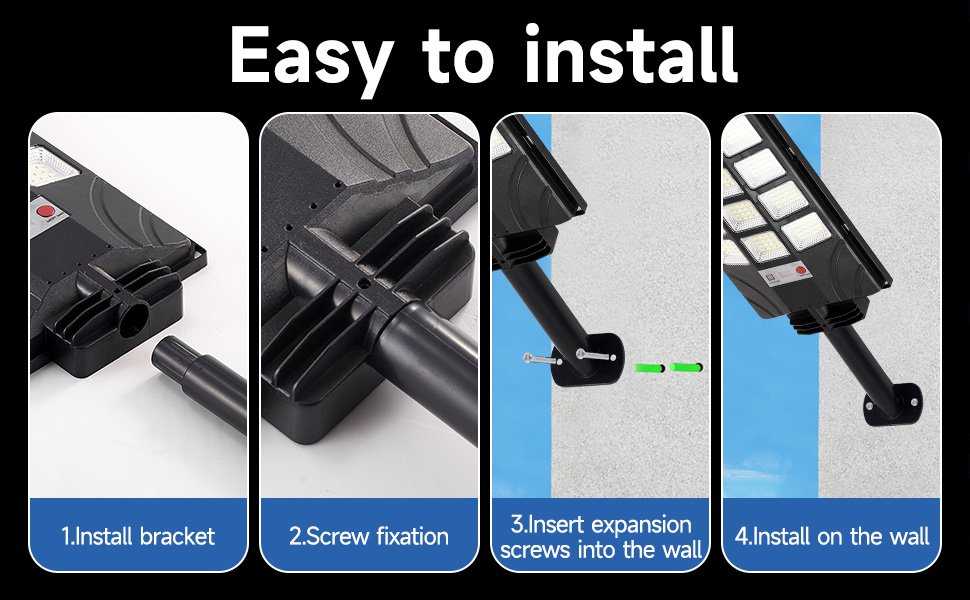 Easy to install

1.Install bracket

2.Screw fixation

3.Insert expansion screws into the wall

4.Install on the wall