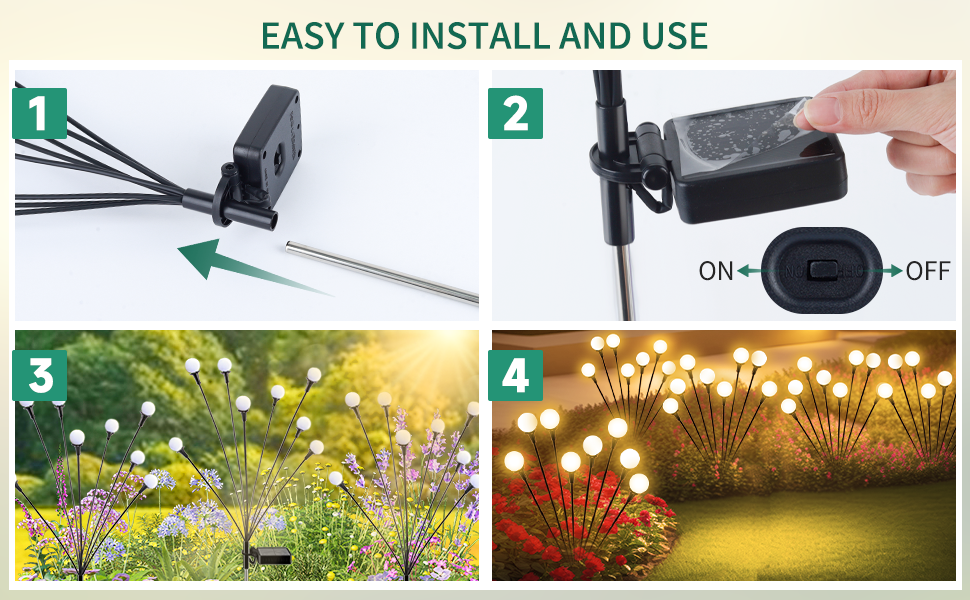 EASY TO INSTALL AND USE

1

2

ON

OFF

3

4