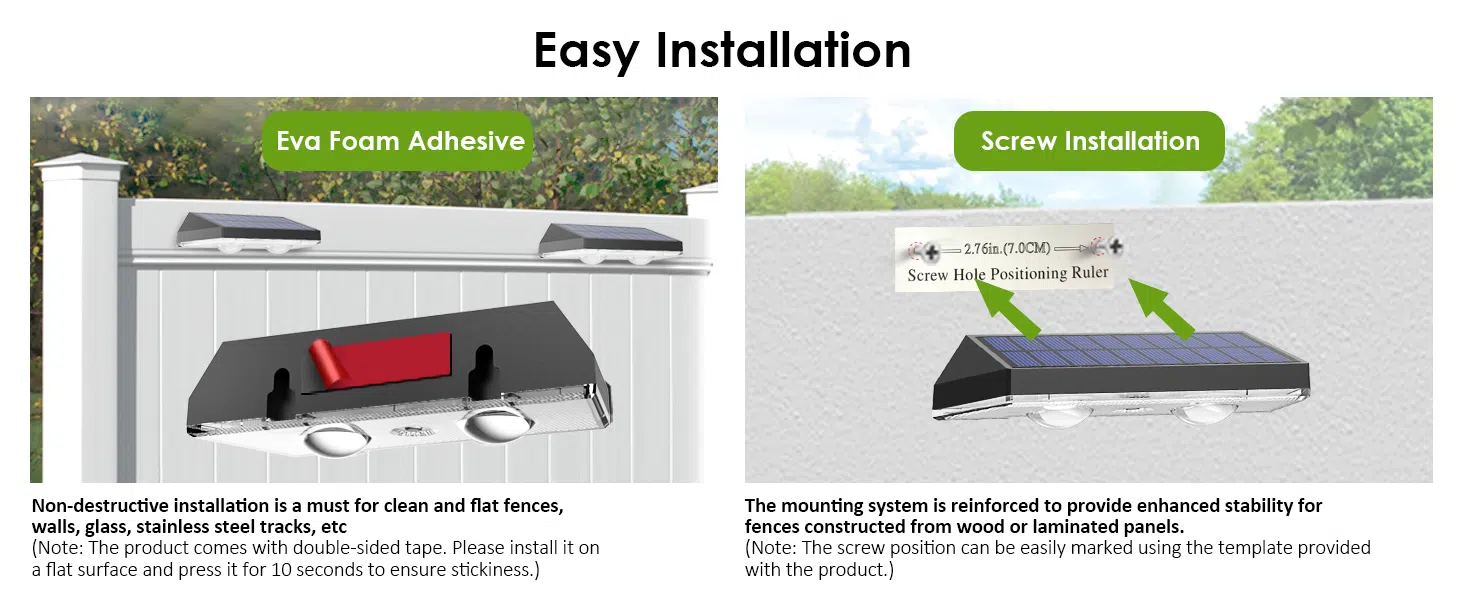 Easy Installation

Eva Foam Adhesive

Non-destructive installation is a must for clean and flat fences, walls, glass, stainless steel tracks, etc
(Note: The product comes with double-sided tape. Please install it on a flat surface and press it for 10 seconds to ensure stickiness.)

Screw Installation

2.76in.(7.0CM)
Screw Hole Positioning Ruler

The mounting system is reinforced to provide enhanced stability for fences constructed from wood or laminated panels.
(Note: The screw position can be easily marked using the template provided with the product.)