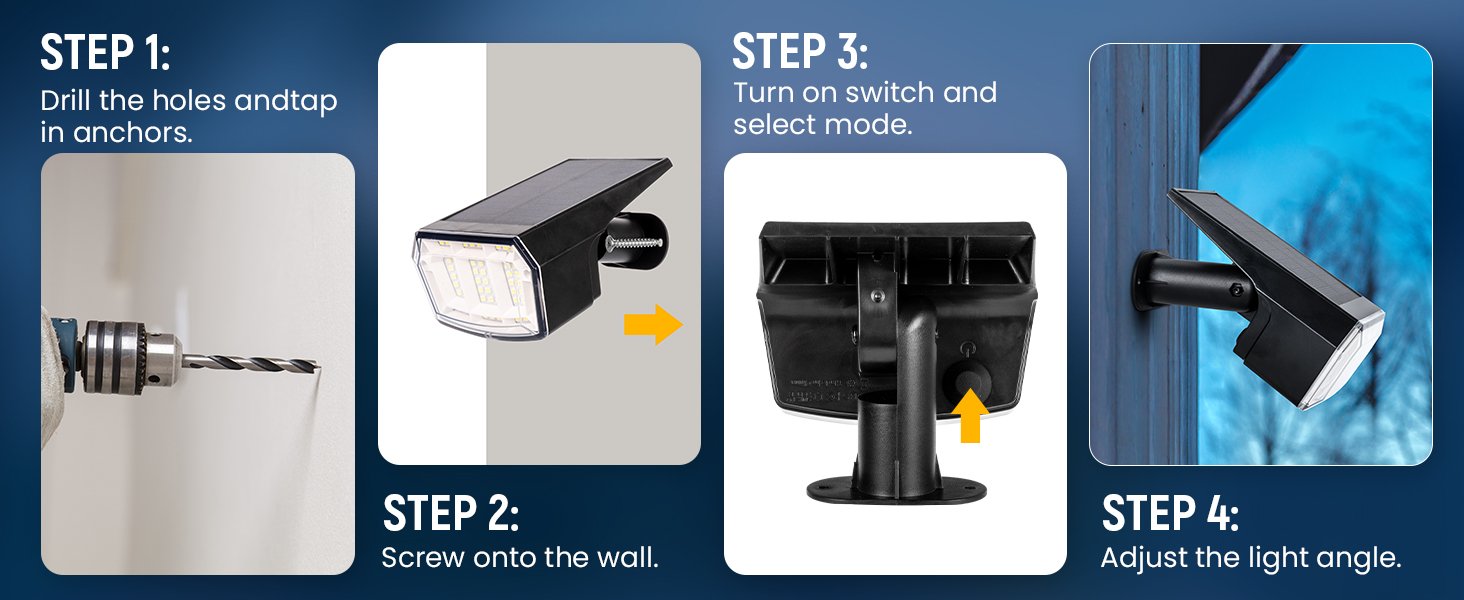 STEP 1:
Drill the holes andtap in anchors.

STEP 2:
Screw onto the wall.

STEP 3:
Turn on switch and select mode.

STEP 4:
Adjust the light angle.